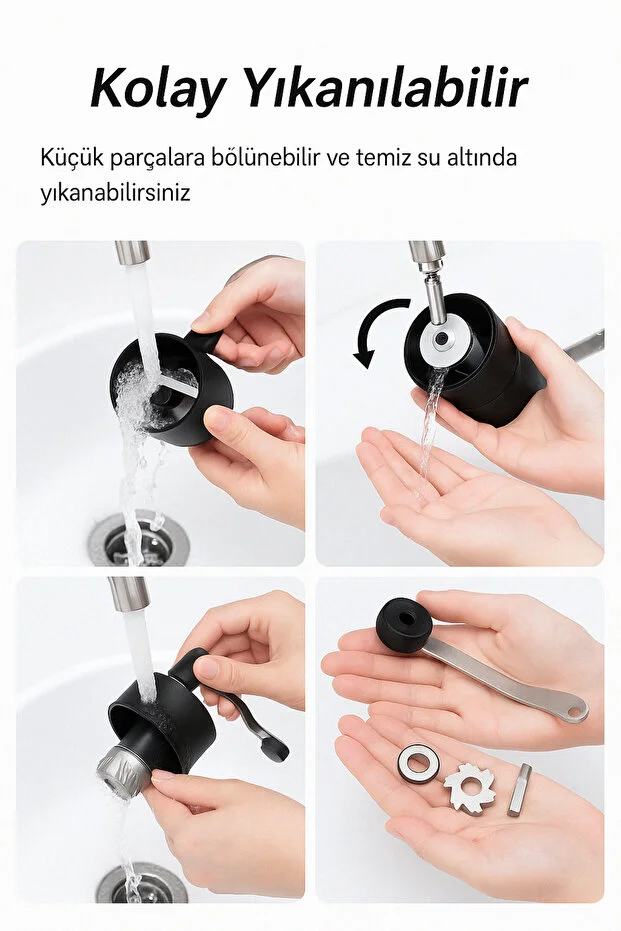 Kolay Yıkanılabilir

Küçük parçalara bölünebilir ve temiz su altında yıkanabilirsiniz